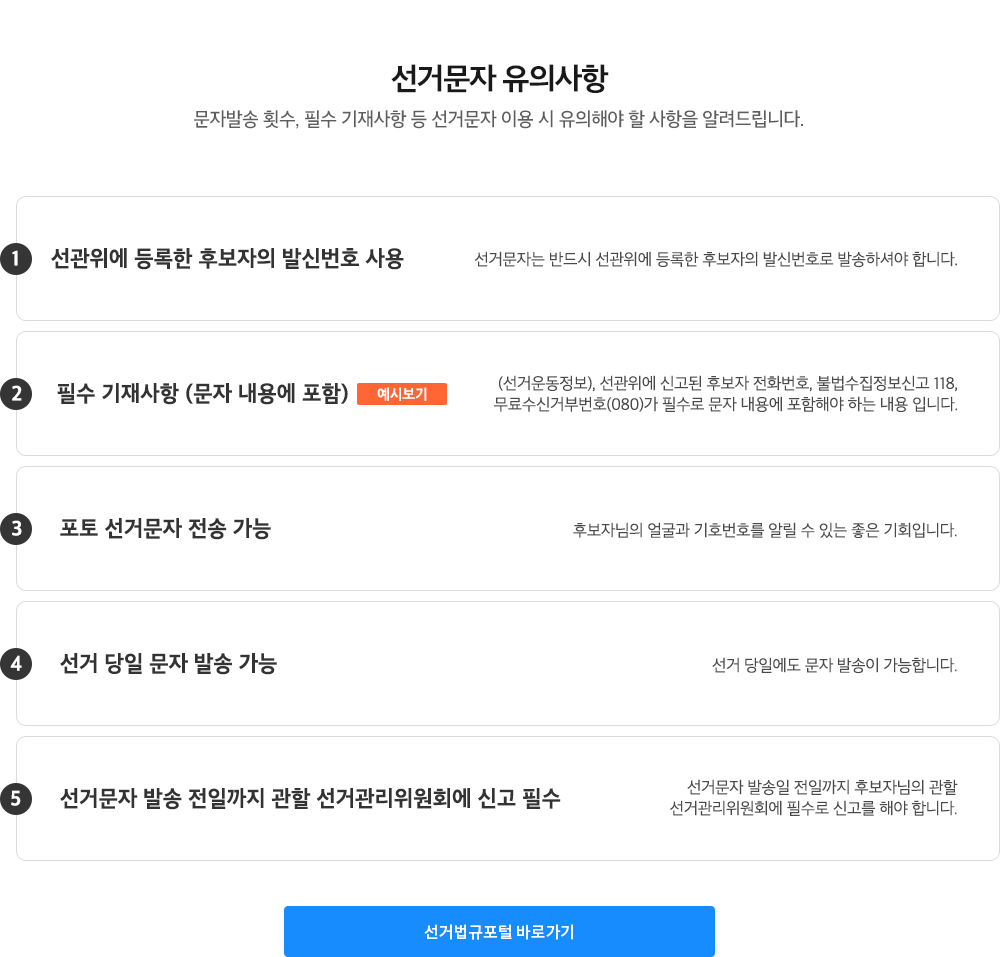 선거문자 유의사항

문자발송 횟수, 필수 기재사항 등 선거문자 이용 시 유의해야 할 사항을 알려드립니다.

1 선관위에 등록한 후보자의 발신번호 사용

선거문자는 반드시 선관위에 등록한 후보자의 발신번호로 발송하셔야 합니다.

2 필수 기재사항 (문자 내용에 포함) 예시보기

(선거운동정보), 선관위에 신고된 후보자 전화번호, 불법수집정보신고 118, 무료수신거부번호(080)가 필수로 문자 내용에 포함해야 하는 내용 입니다.

3 포토 선거문자 전송 가능

후보자님의 얼굴과 기호번호를 알릴 수 있는 좋은 기회입니다.

4 선거 당일 문자 발송 가능

선거 당일에도 문자 발송이 가능합니다.

5 선거문자 발송 전일까지 관할 선거관리위원회에 신고 필수

선거문자 발송일 전일까지 후보자님의 관할 선거관리위원회에 필수로 신고를 해야 합니다.

선거법규포털 바로가기